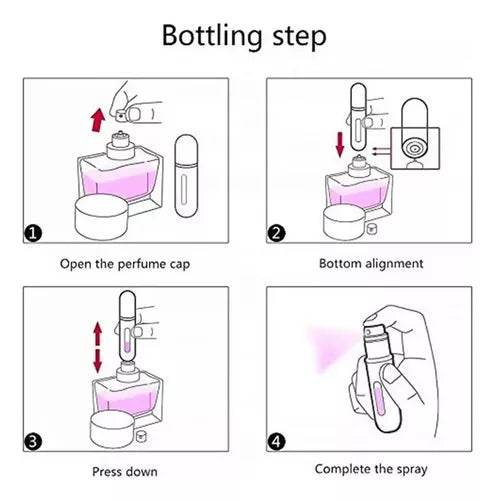 Bottling step

1

Open the perfume cap

2

Bottom alignment

3

Press down

4

Complete the spray